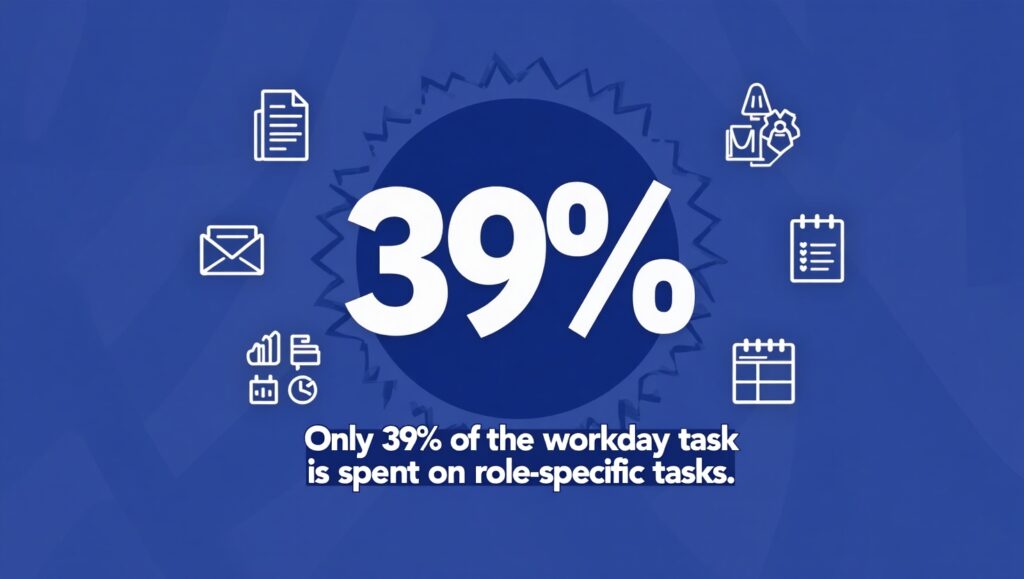 39%

Only 39% of the workday task is spent on role-specific tasks.